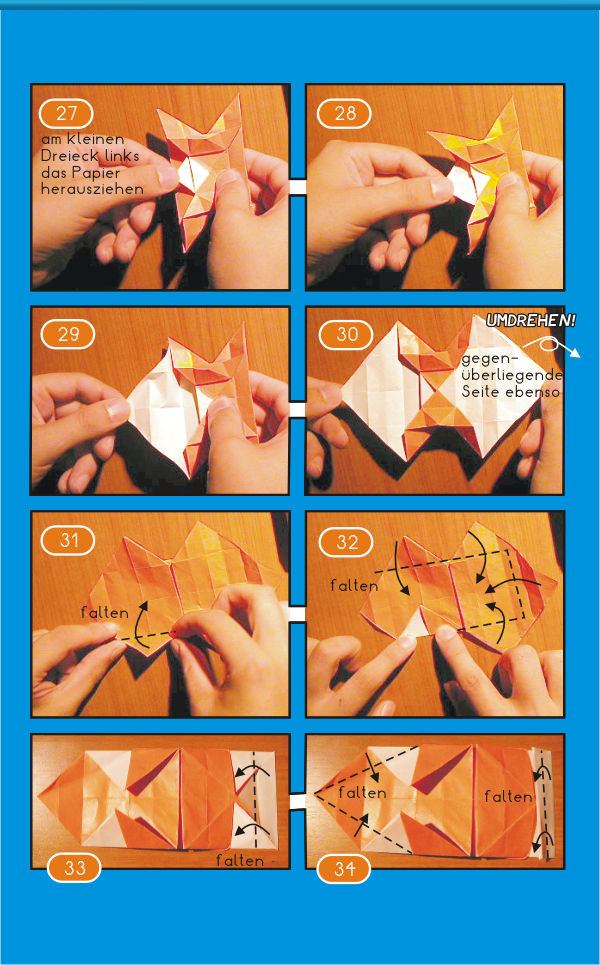 27
am kleinen Dreieck links das Papier herausziehen

28

29

30
UMDREHEN!
gegenüberliegende Seite ebenso

31
falten

32
falten

33
falten

34
falten
falten