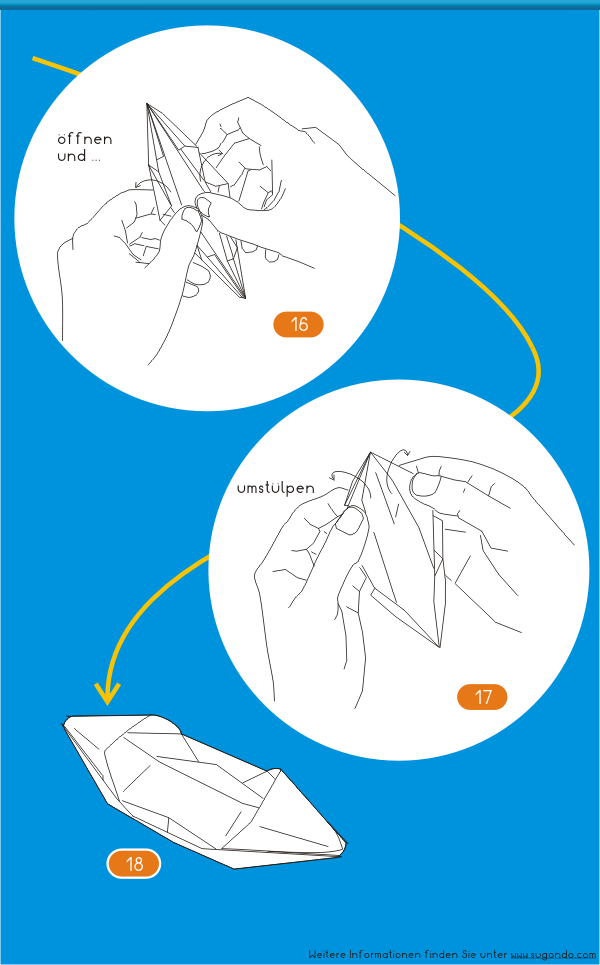 öffnen und ...

16

umstülpen

17

18

Weitere Informationen finden Sie unter www.sugondo.com